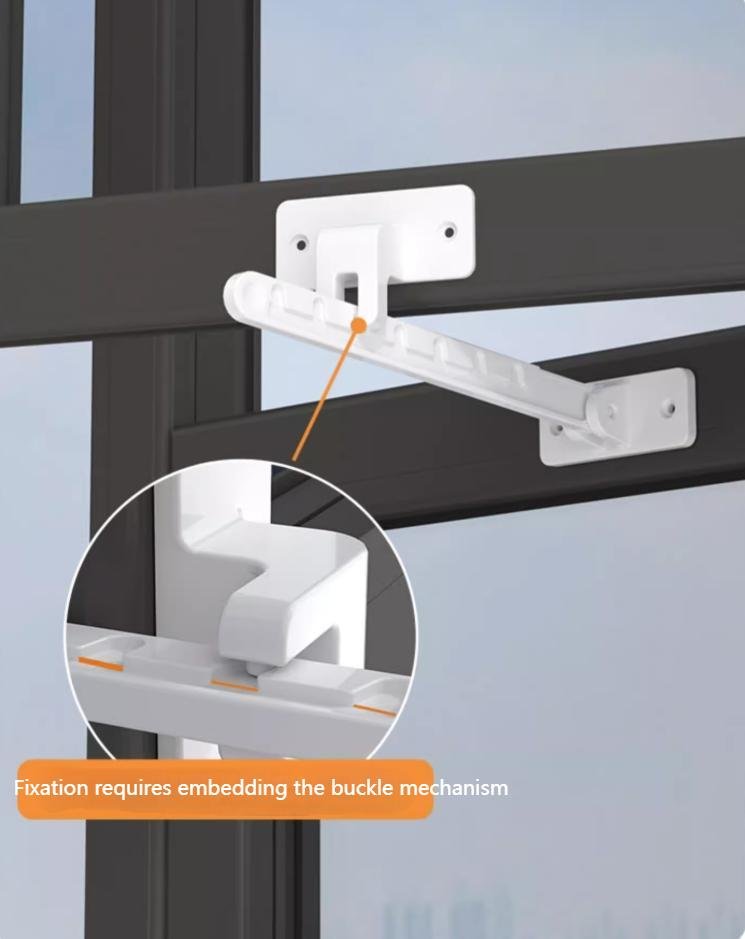 Fixation requires embedding the buckle mechanism